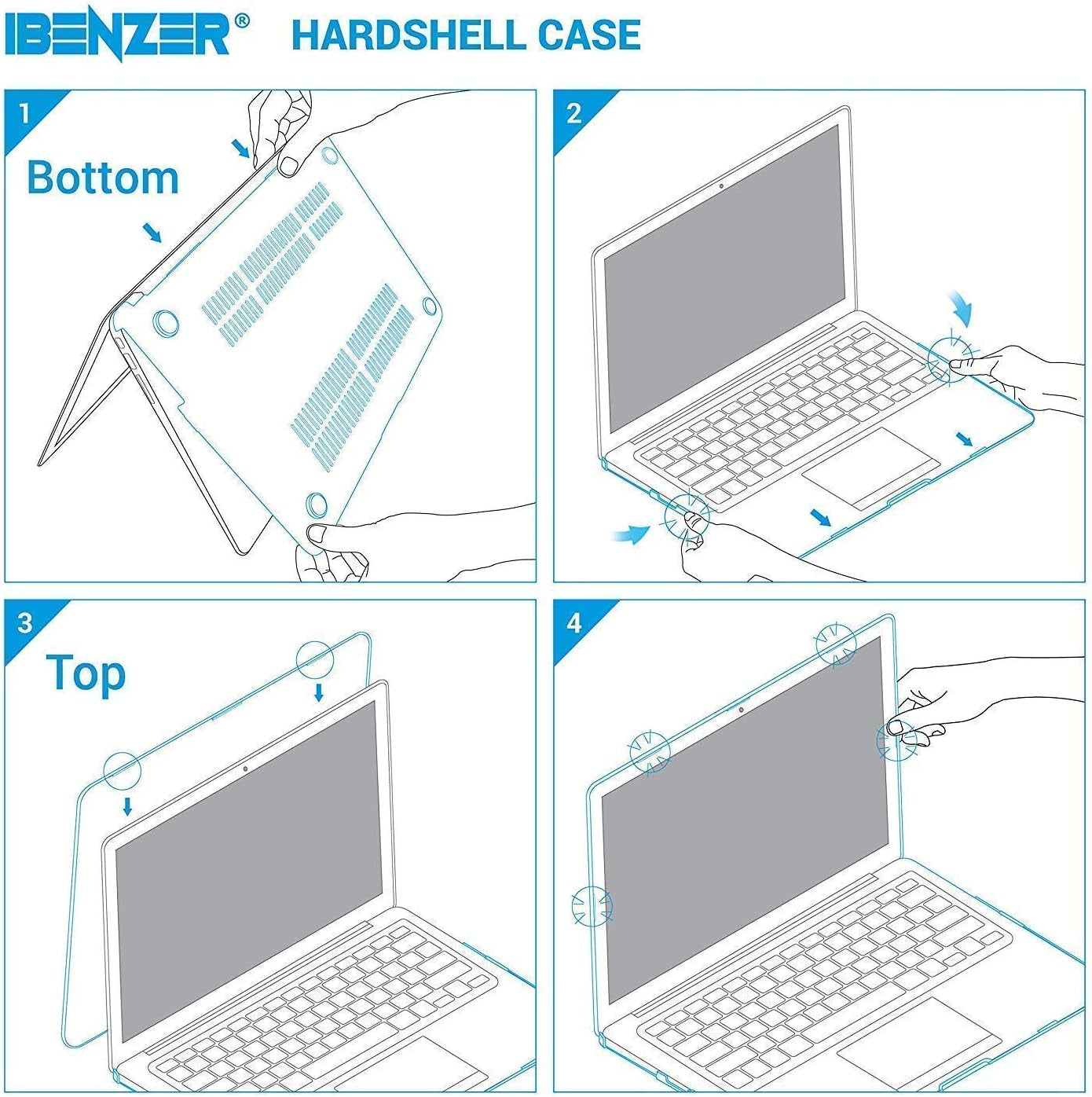 IBENZER® HARDSHELL CASE

1

Bottom

2

3

Top

4